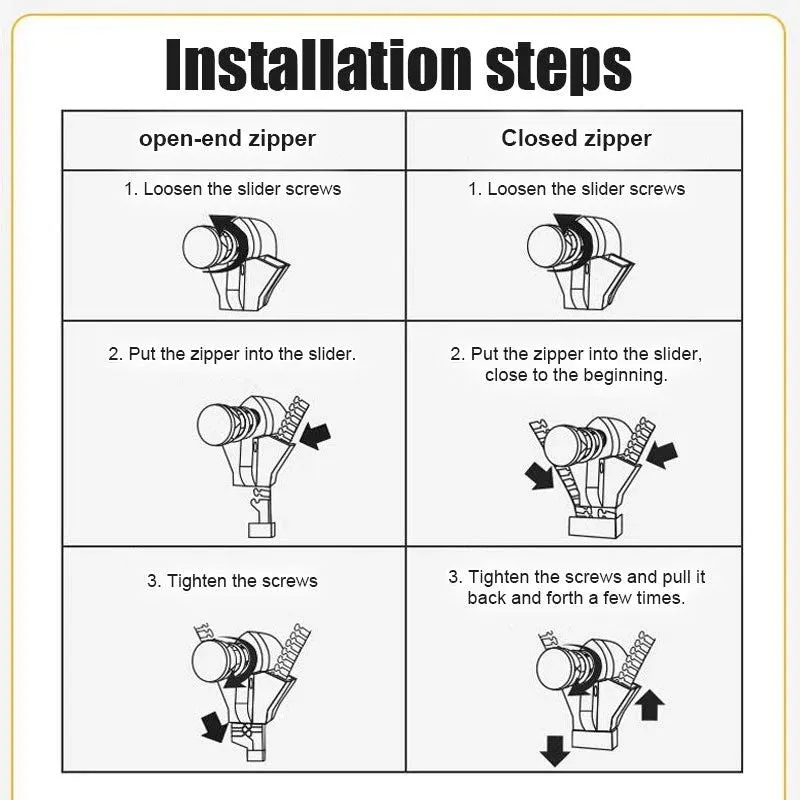 Installation steps

| open-end zipper | Closed zipper |
|---|---|
| 1. Loosen the slider screws | 1. Loosen the slider screws |
| 2. Put the zipper into the slider. | 2. Put the zipper into the slider, close to the beginning. |
| 3. Tighten the screws | 3. Tighten the screws and pull it back and forth a few times. |