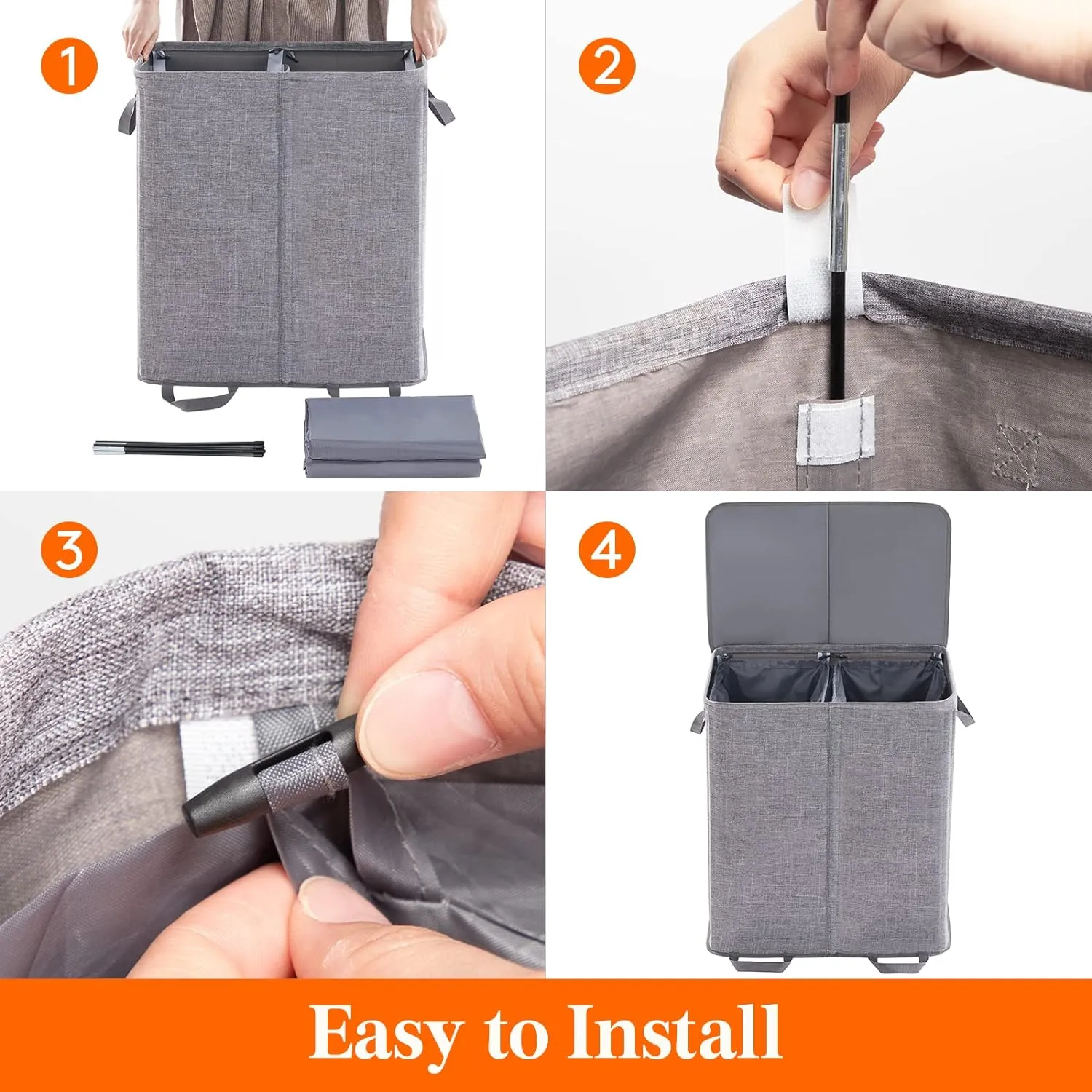 1

2

3

4

Easy to Install