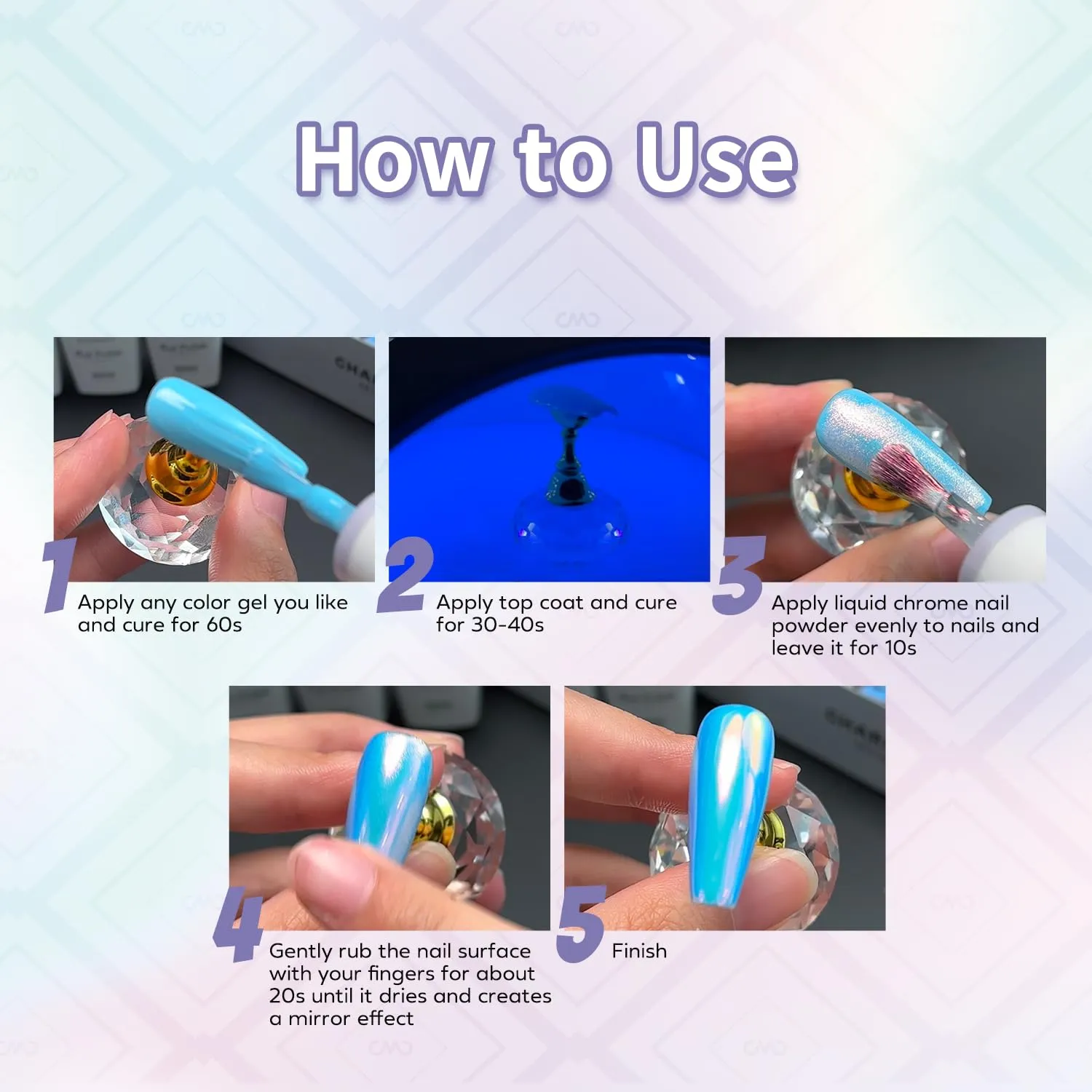 How to Use

1 Apply any color gel you like and cure for 60s

2 Apply top coat and cure for 30-40s

3 Apply liquid chrome nail powder evenly to nails and leave it for 10s

4 Gently rub the nail surface with your fingers for about 20s until it dries and creates a mirror effect

5 Finish