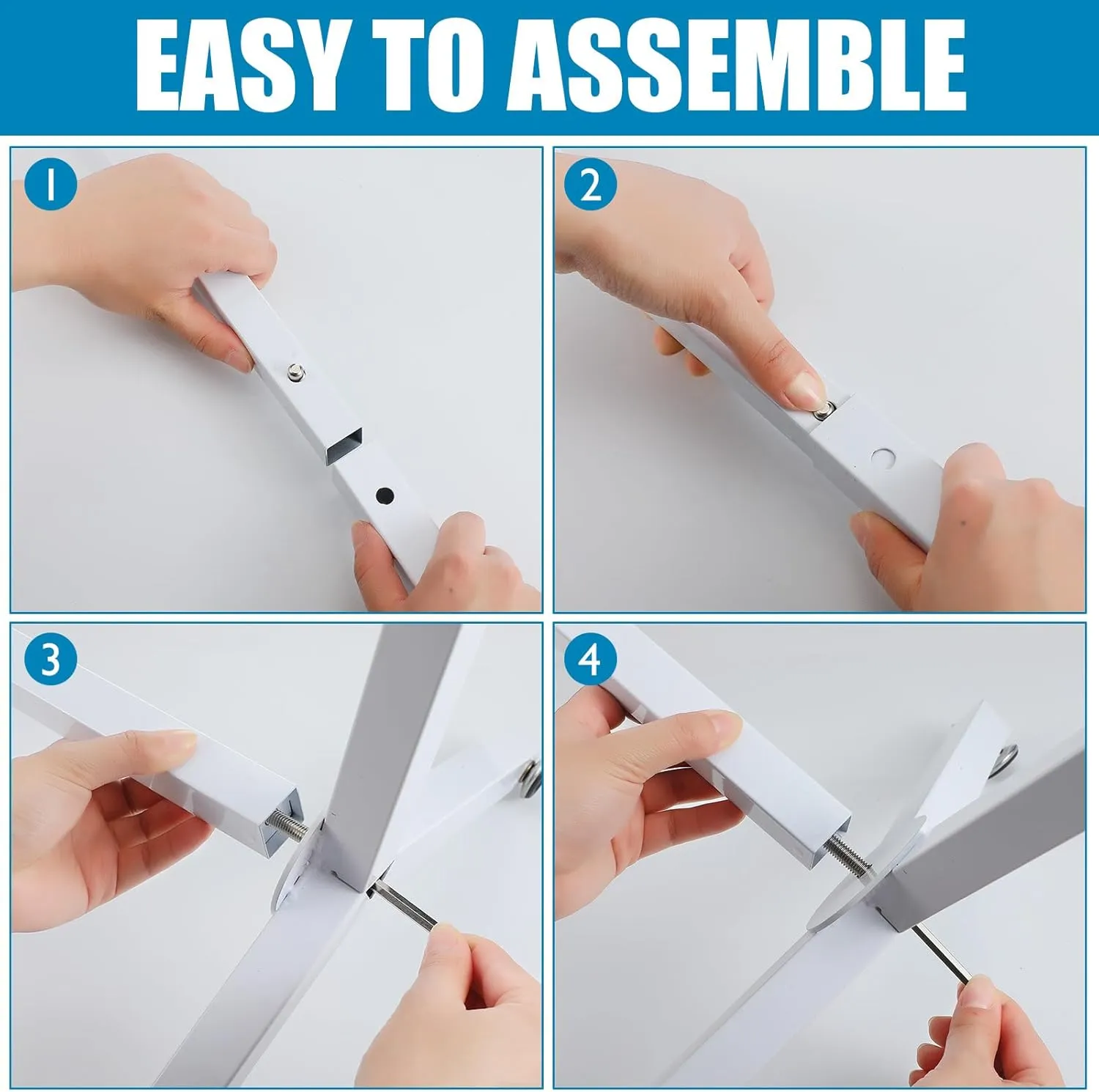 EASY TO ASSEMBLE

1

2

3

4