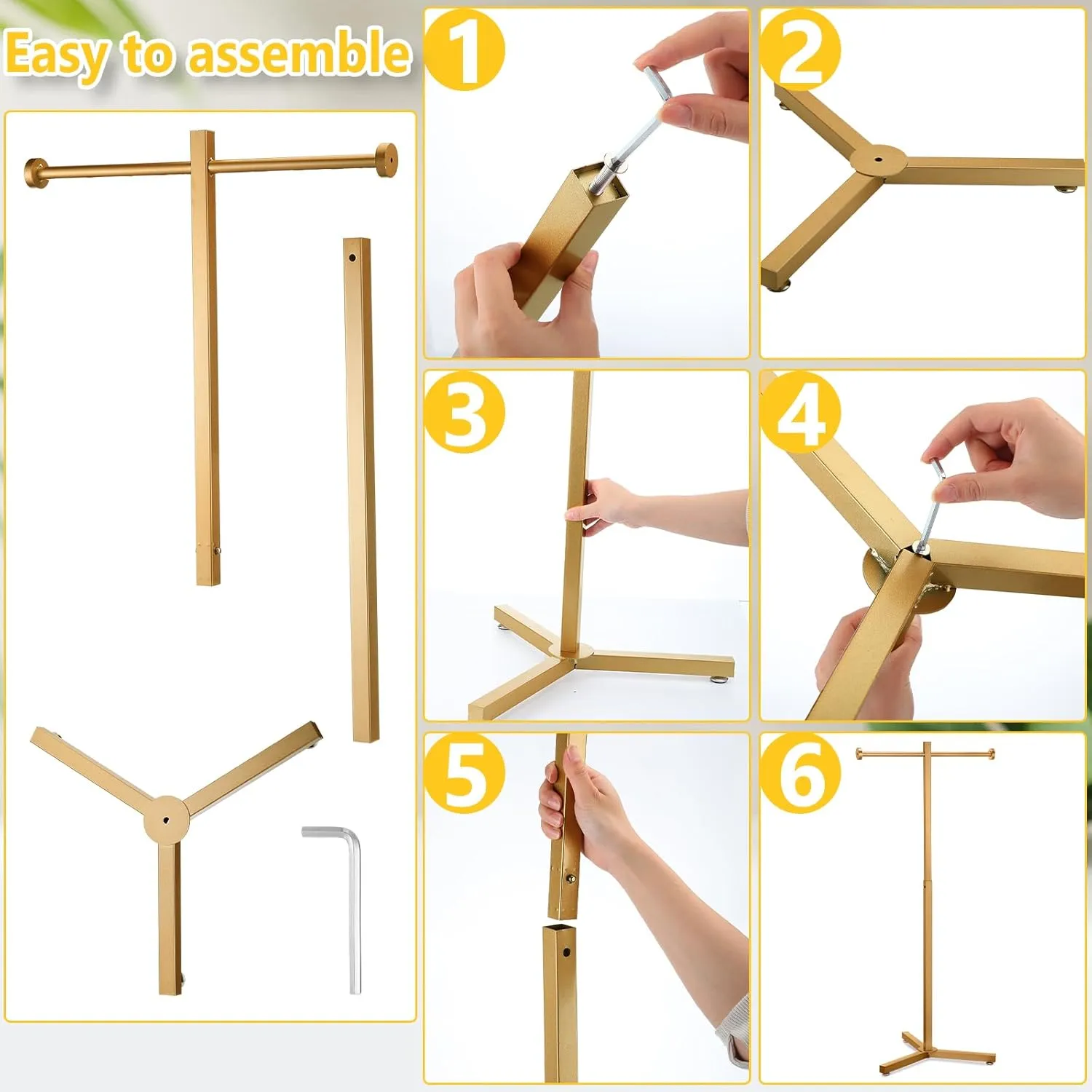 Easy to assemble

1

2

3

4

5

6